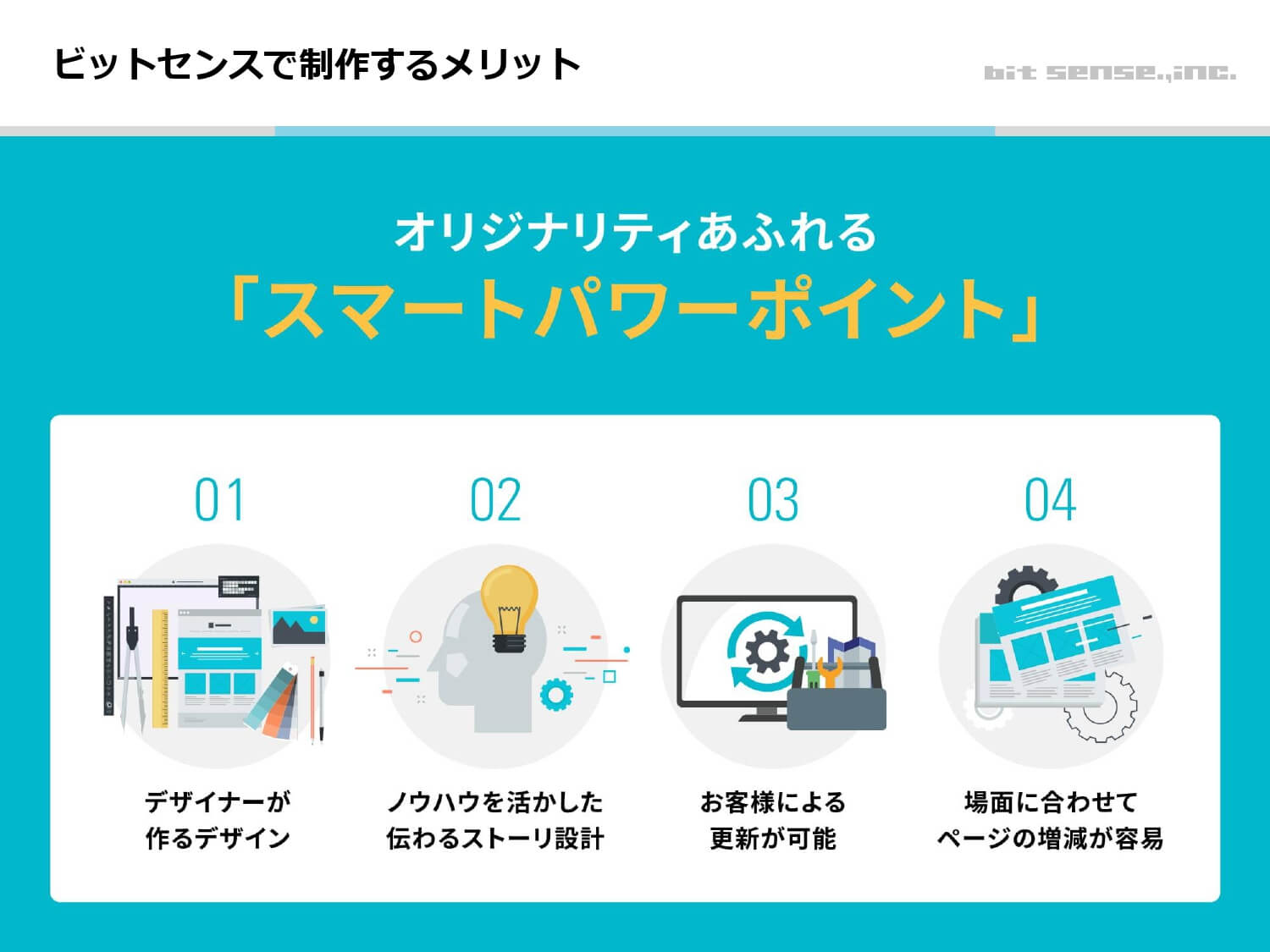 ビットセンスで制作するメリット

bit sense.,inc.

オリジナリティあふれる
「スマートパワーポイント」

01
デザイナーが
作るデザイン

02
ノウハウを活かした
伝わるストーリ設計

03
お客様による
更新が可能

04
場面に合わせて
ページの増減が容易