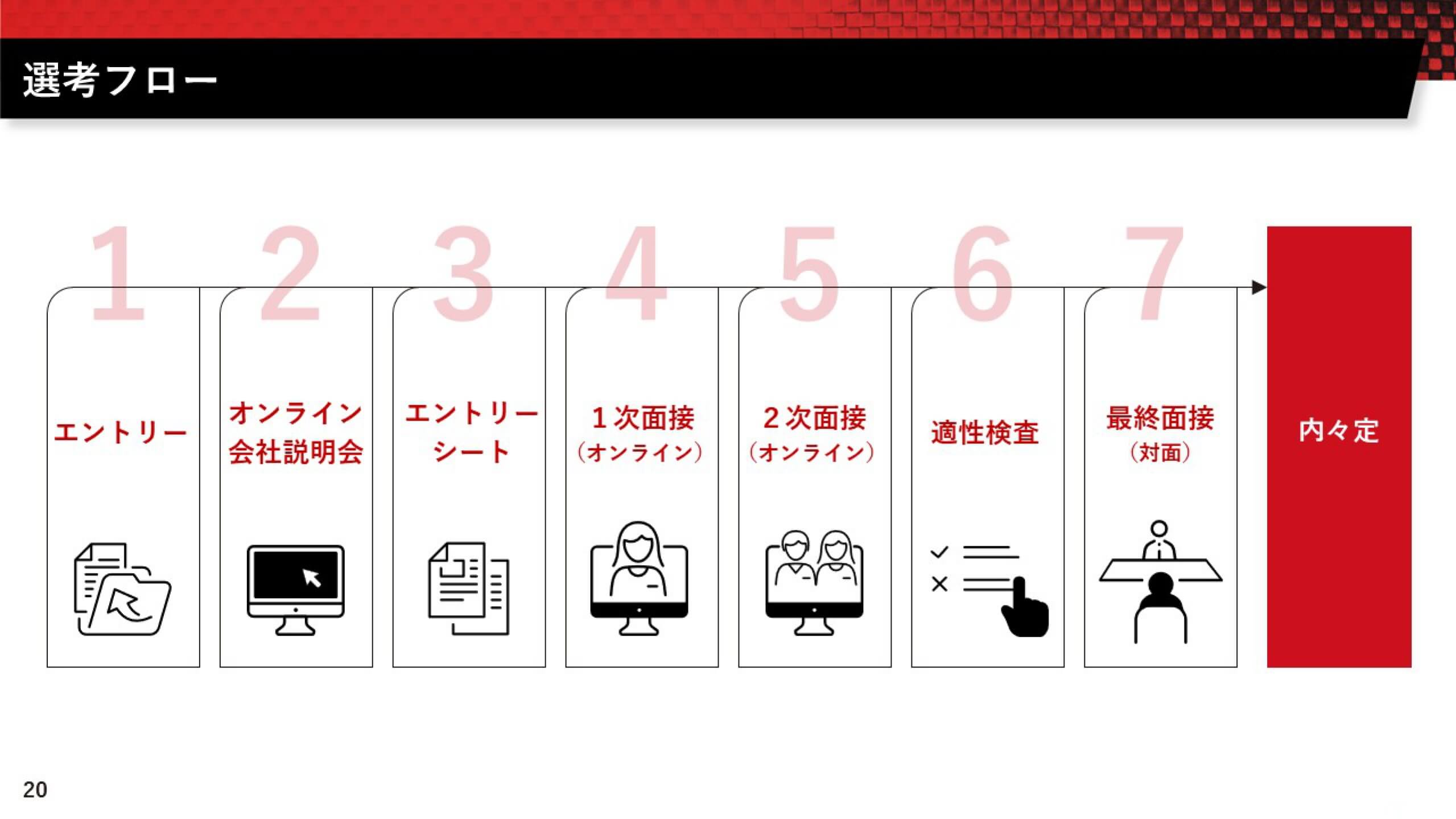 選考フロー

1
エントリー

2
オンライン会社説明会

3
エントリーシート

4
1次面接
（オンライン）

5
2次面接
（オンライン）

6
適性検査

7
最終面接
（対面）

内々定

20